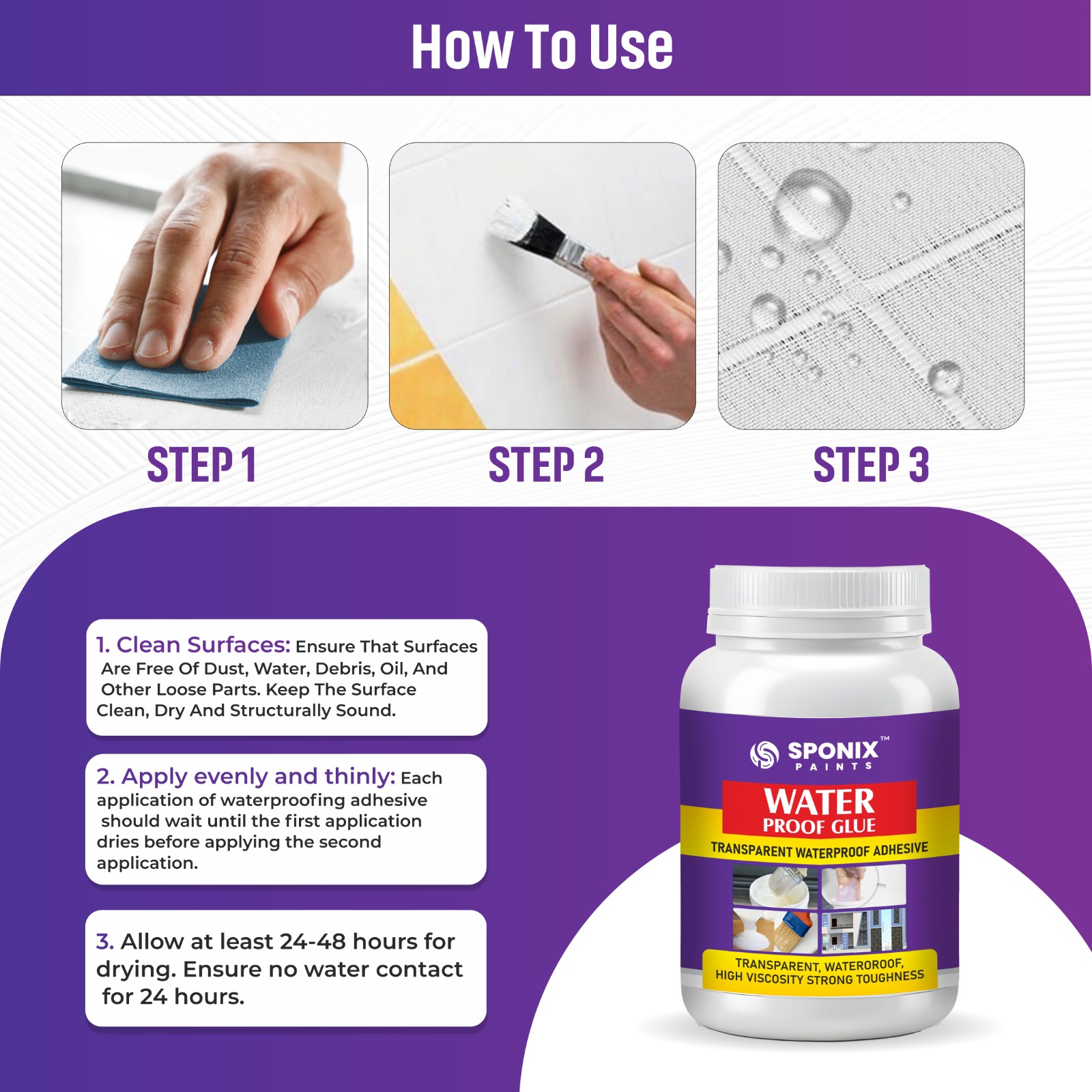 How To Use

STEP 1

STEP 2

STEP 3

1. Clean Surfaces: Ensure That Surfaces Are Free Of Dust, Water, Debris, Oil, And Other Loose Parts. Keep The Surface Clean, Dry And Structurally Sound.

2. Apply evenly and thinly: Each application of waterproofing adhesive should wait until the first application dries before applying the second application.

3. Allow at least 24-48 hours for drying. Ensure no water contact for 24 hours.

SPONIX™
PAINTS

WATER
PROOF GLUE

TRANSPARENT WATERPROOF ADHESIVE

TRANSPARENT, WATEROROOF,
HIGH VISCOSITY STRONG TOUGHNESS